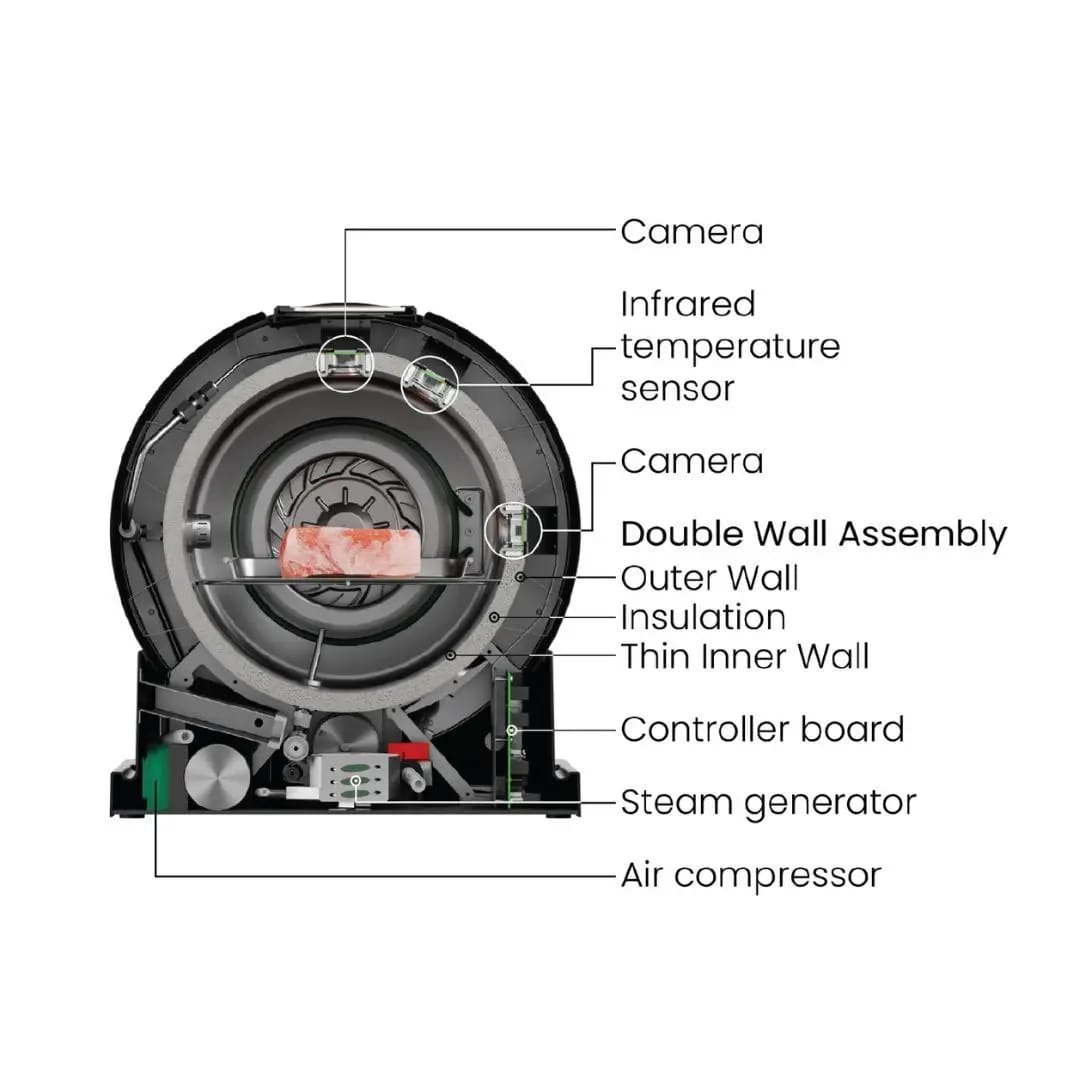 Camera

Infrared temperature sensor

Camera

Double Wall Assembly

Outer Wall

Insulation

Thin Inner Wall

Controller board

Steam generator

Air compressor